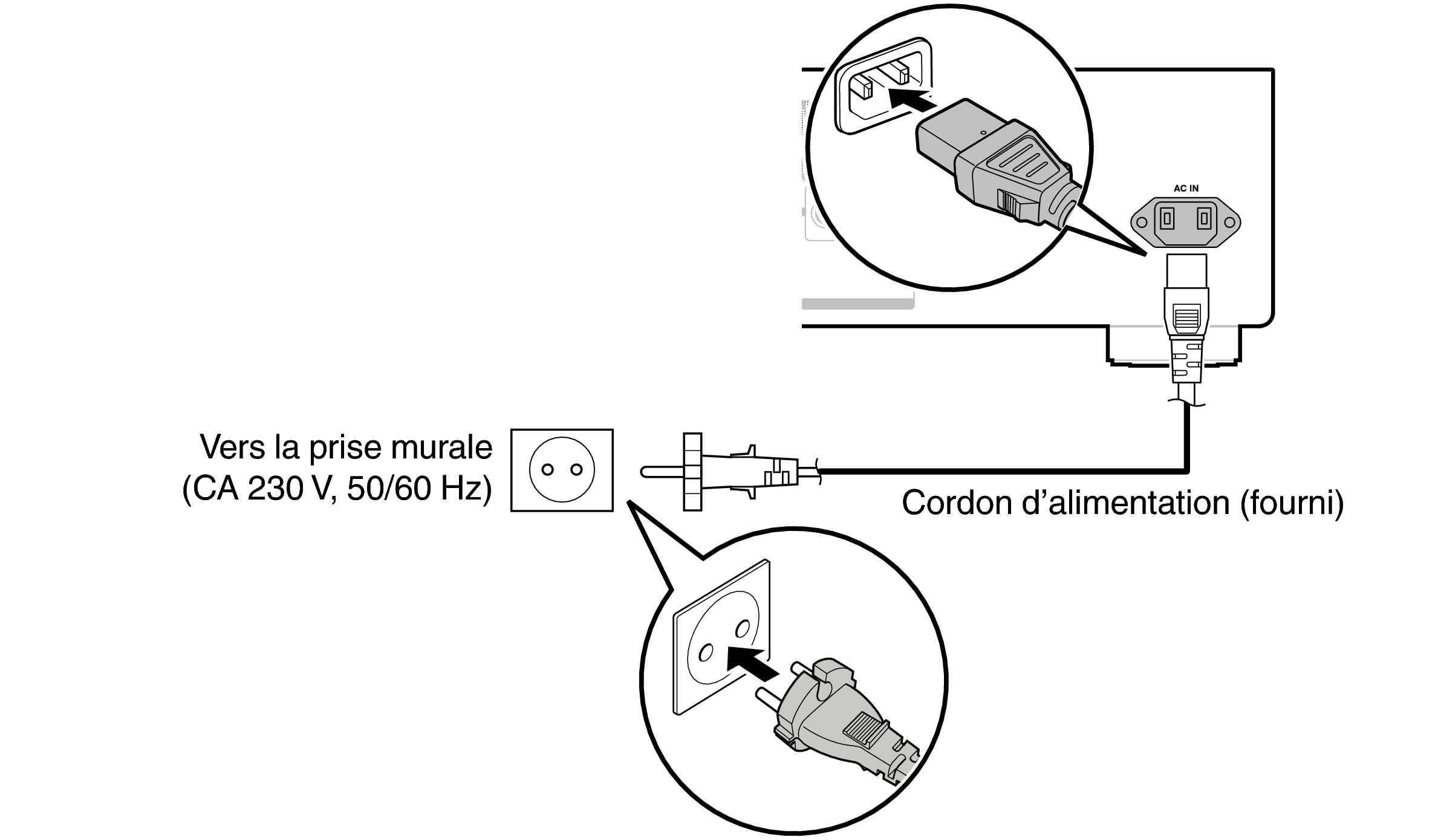 AC IN

Vers la prise murale
(CA 230 V, 50/60 Hz)

Cordon d’alimentation (fourni)